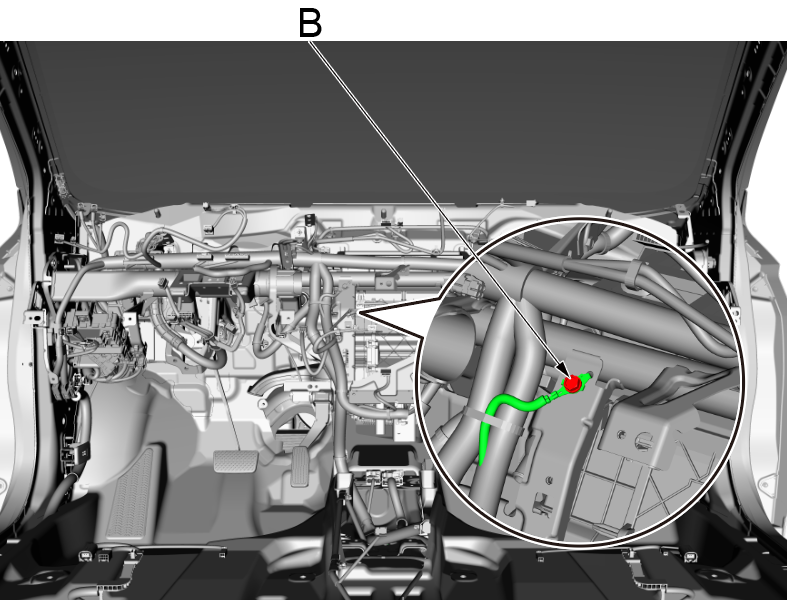 B