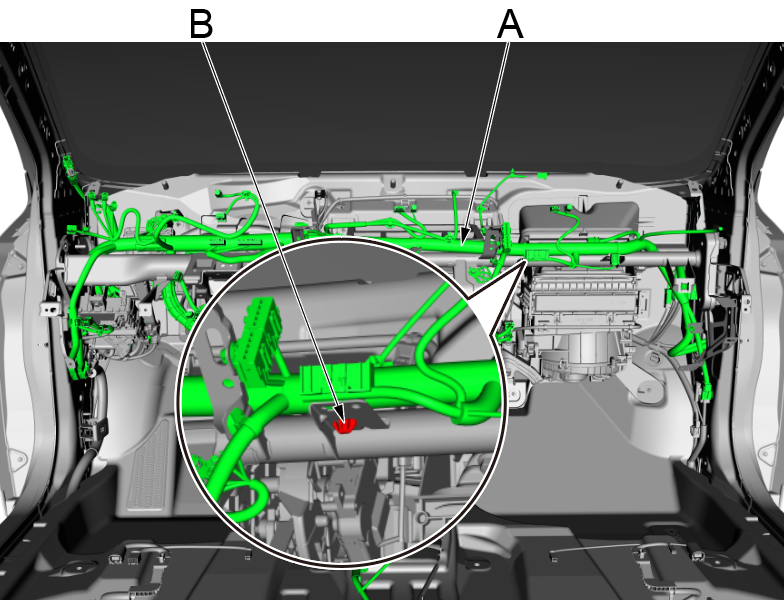 B
A