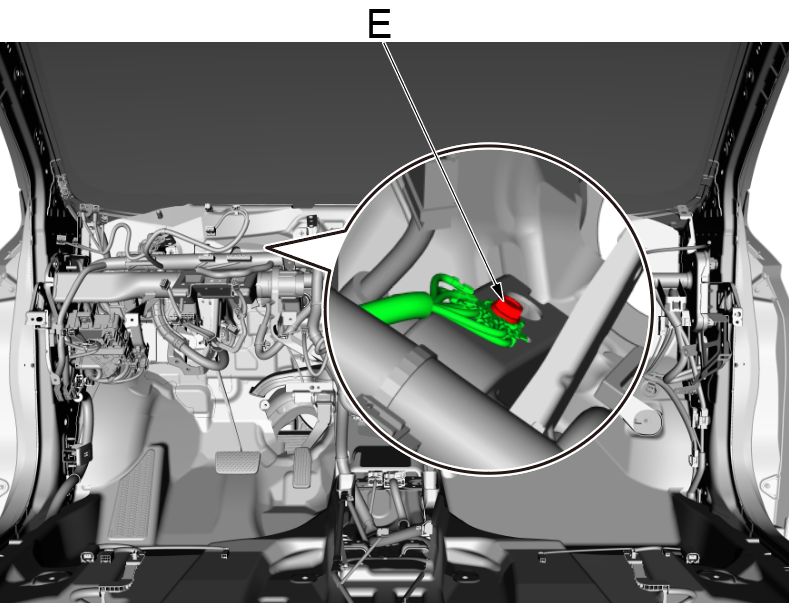 E