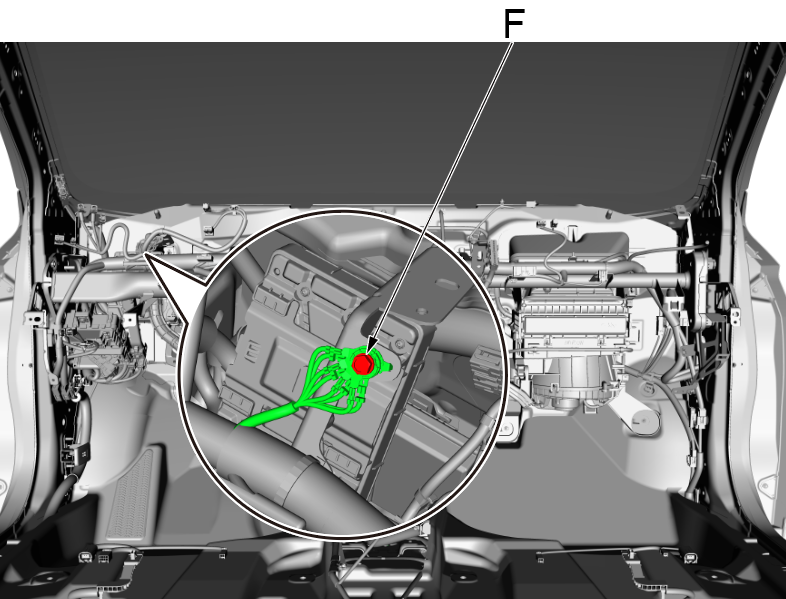 F