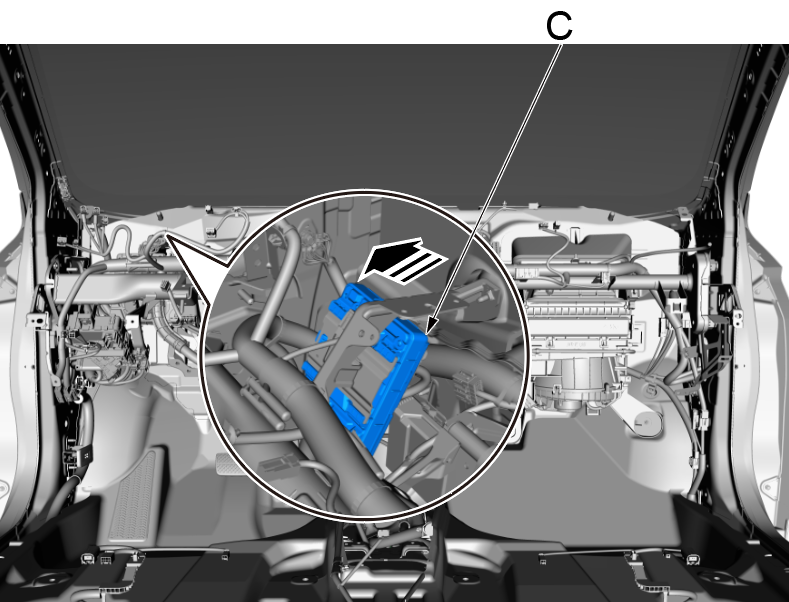 C