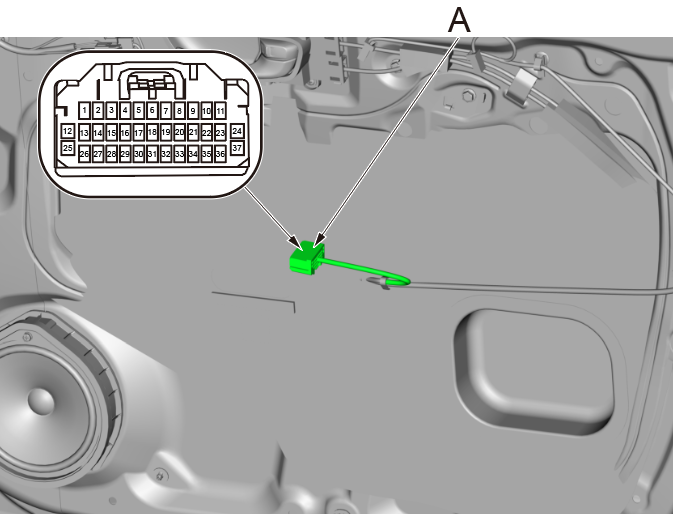 A

1 2 3 4 5 6 7 8 9 10 11
12 13 14 15 16 17 18 19 20 21 22 23 24
25 26 27 28 29 30 31 32 33 34 35 36 37