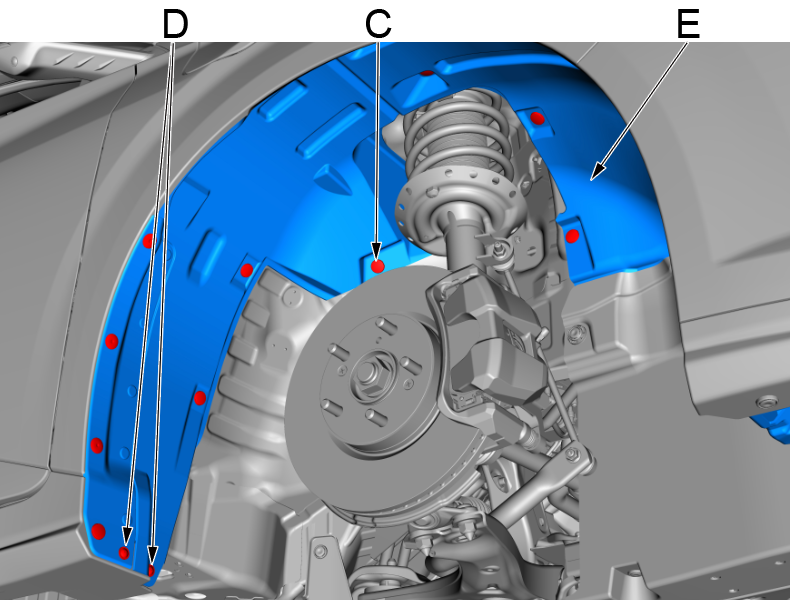 D C E