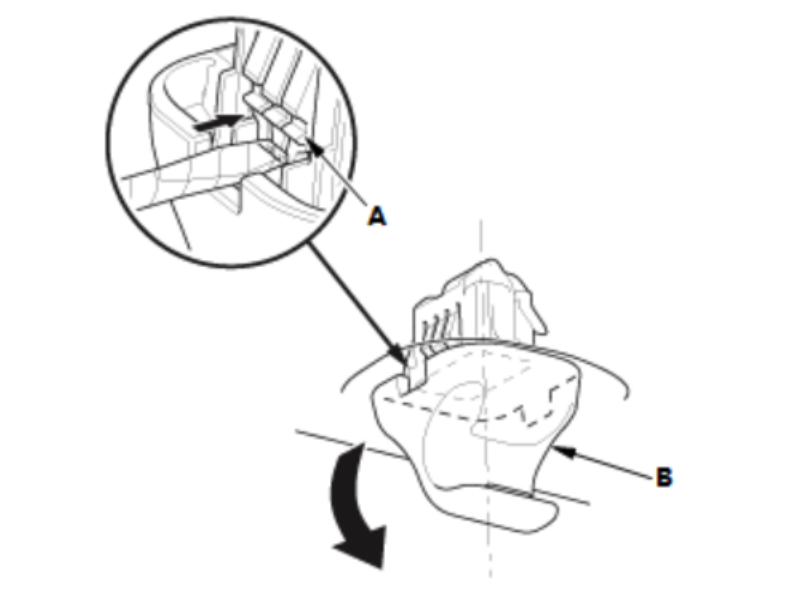 A

B