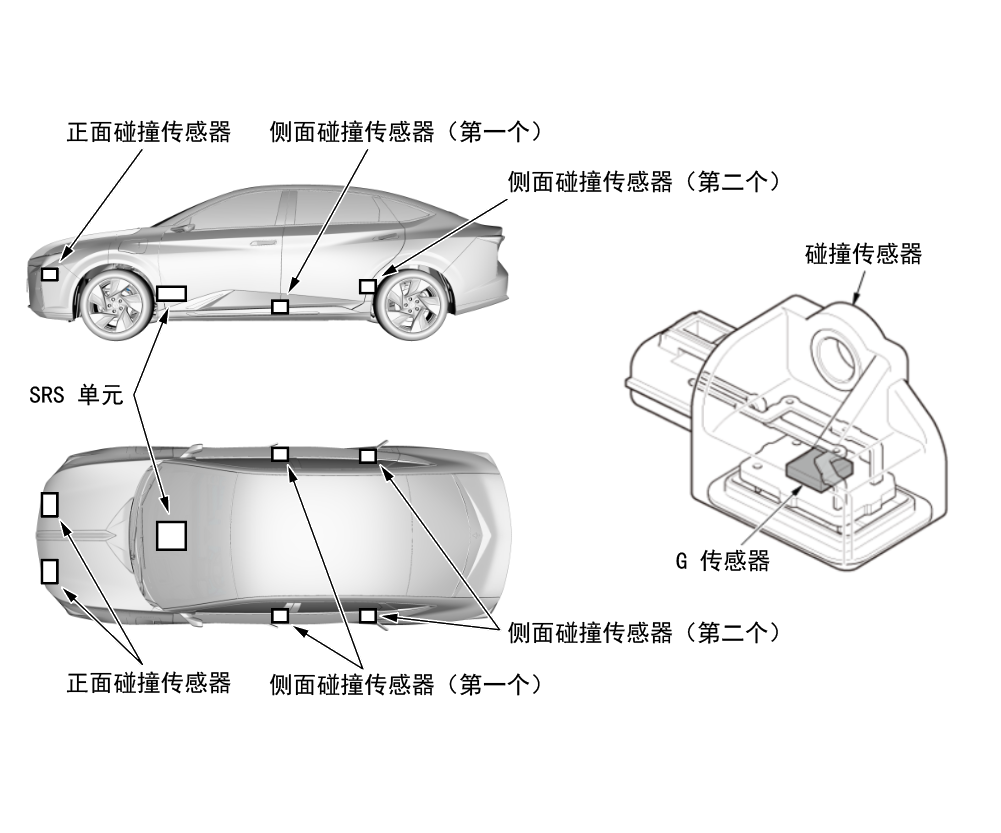 正面碰撞传感器
侧面碰撞传感器（第一个）
侧面碰撞传感器（第二个）
碰撞传感器
SRS 单元
G 传感器
侧面碰撞传感器（第二个）
正面碰撞传感器
侧面碰撞传感器（第一个）