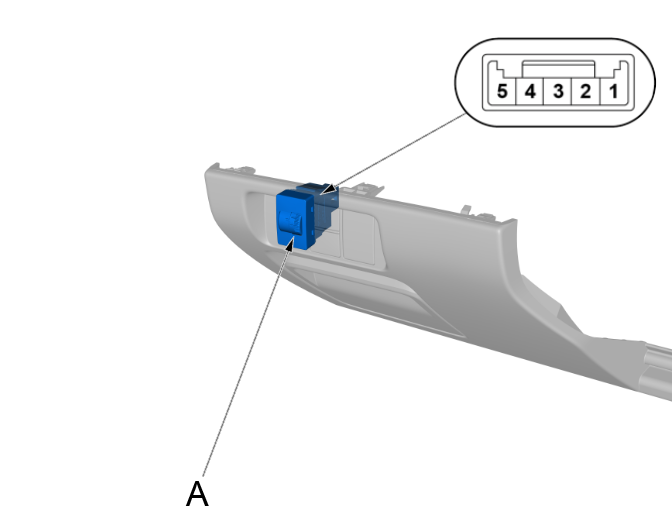 5 4 3 2 1

A