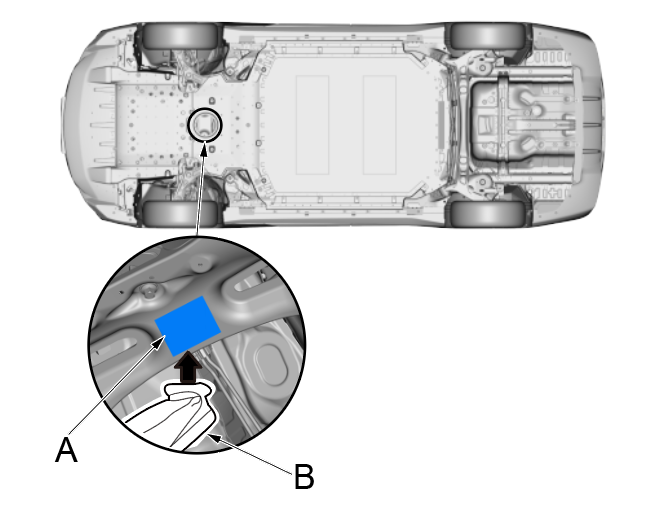 A
B