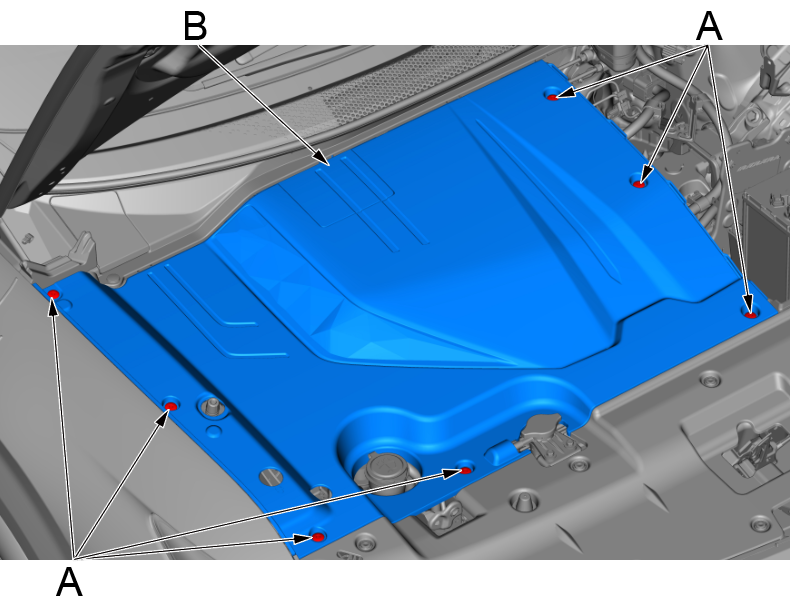 B
A
A