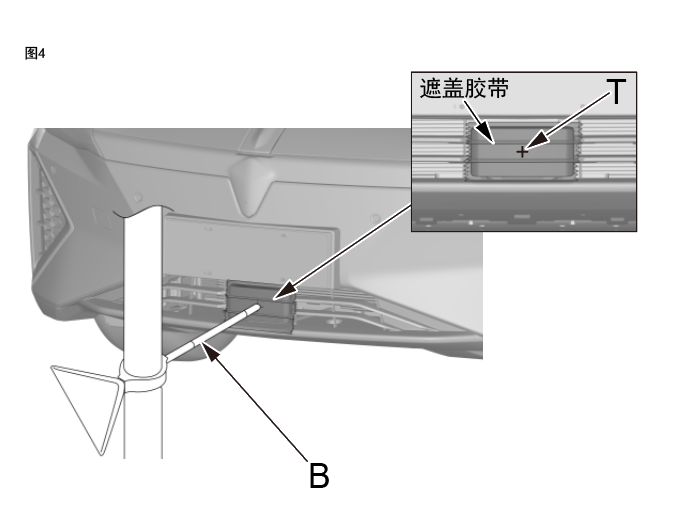 图4

遮盖胶带

T

B