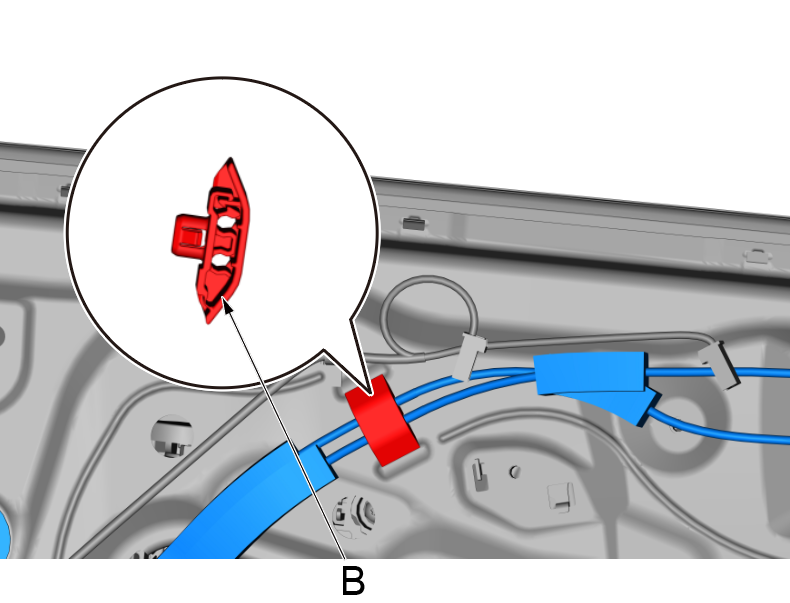 B