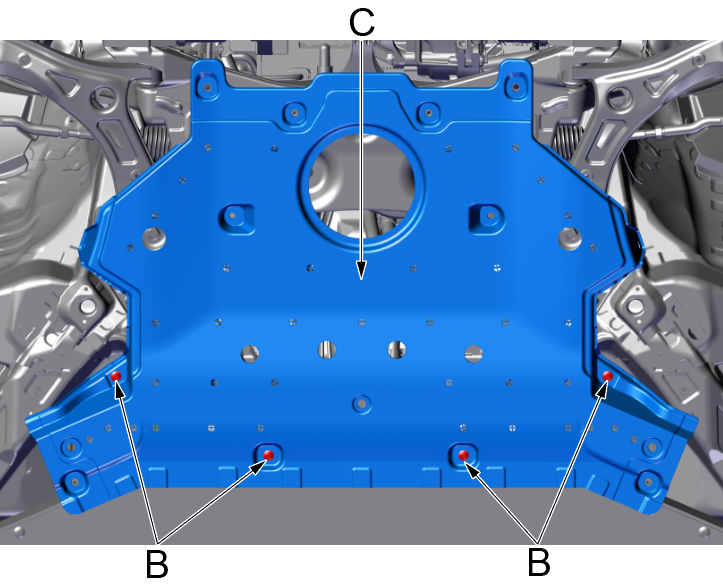 C

B

B