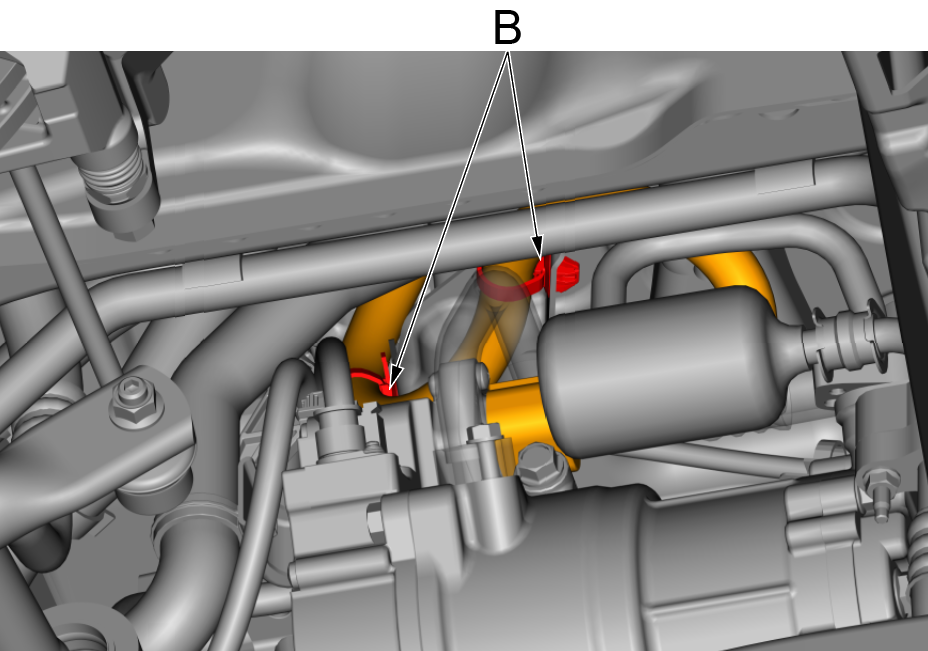 B