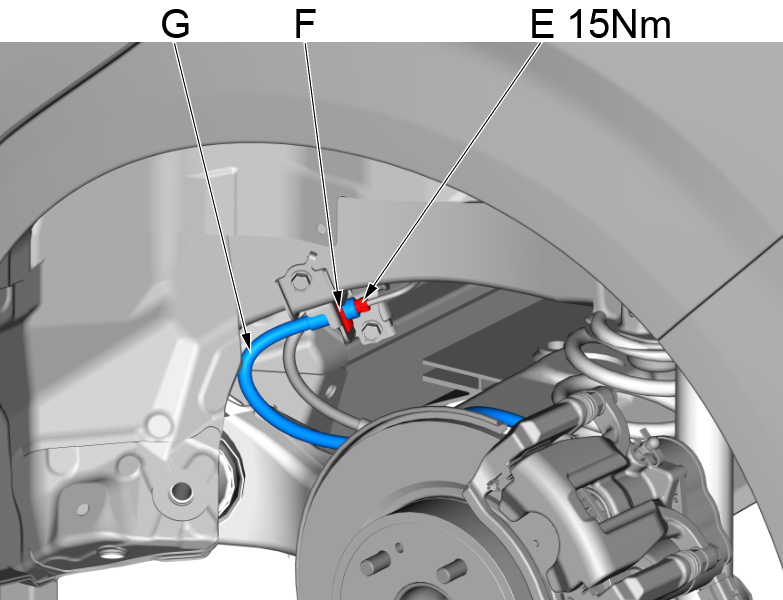 G F E 15Nm