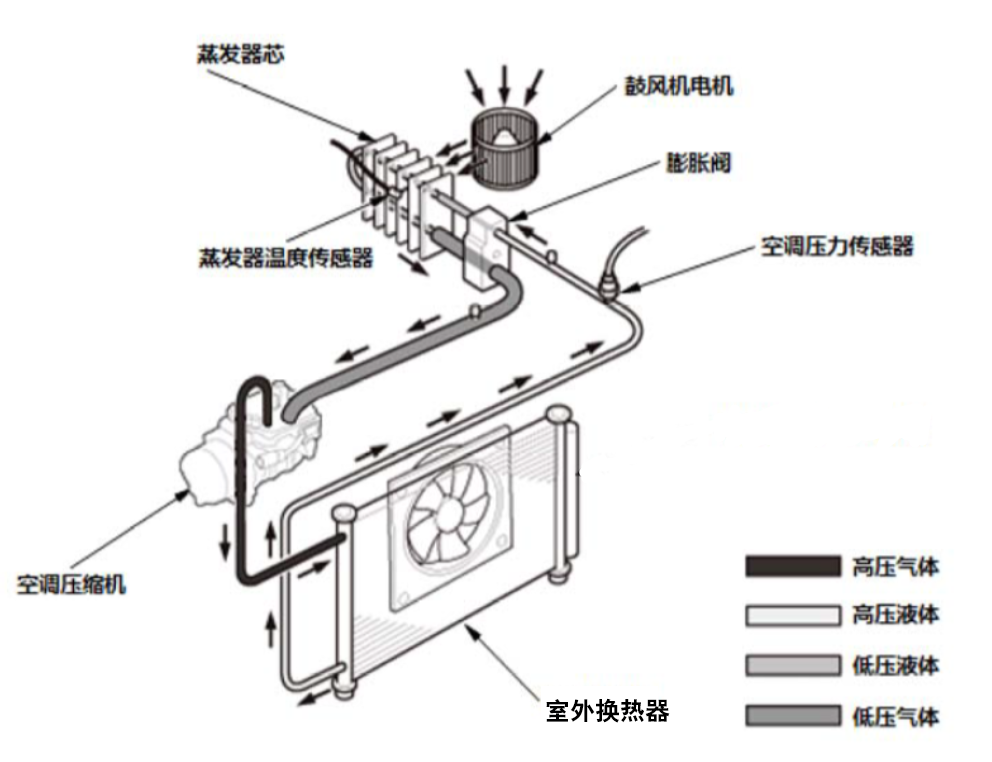 蒸发器芯

鼓风机电机

膨胀阀

蒸发器温度传感器

空调压力传感器

空调压缩机

室外换热器

高压气体

高压液体

低压液体

低压气体