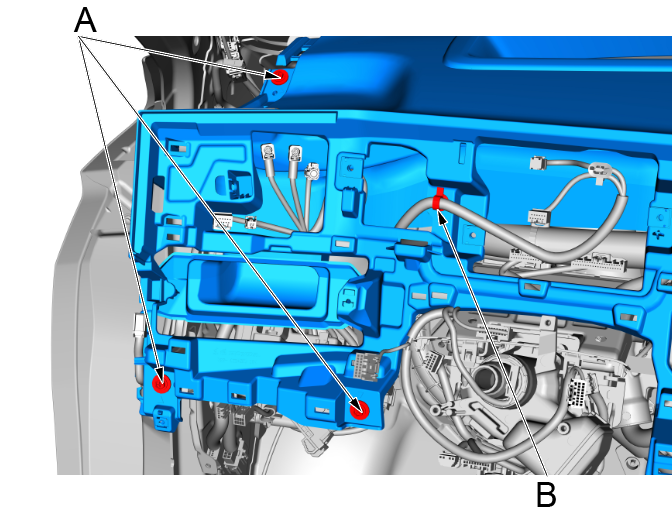 A

B