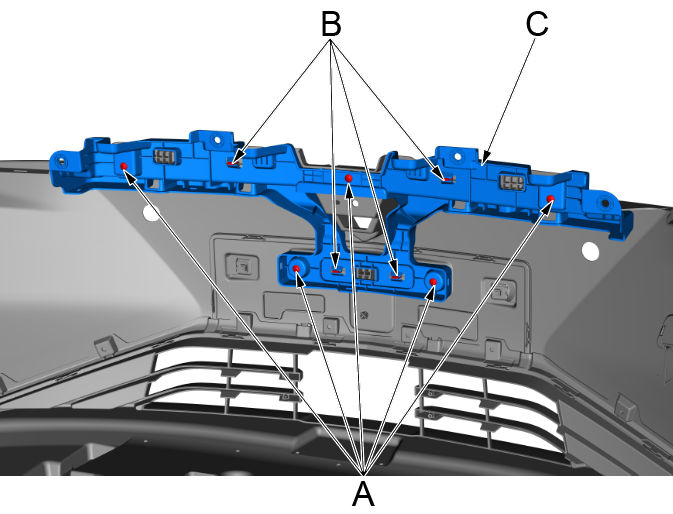 B
C
A