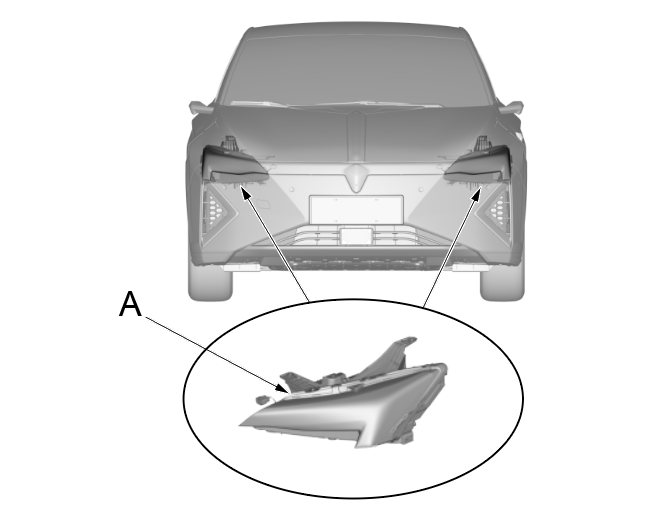 A