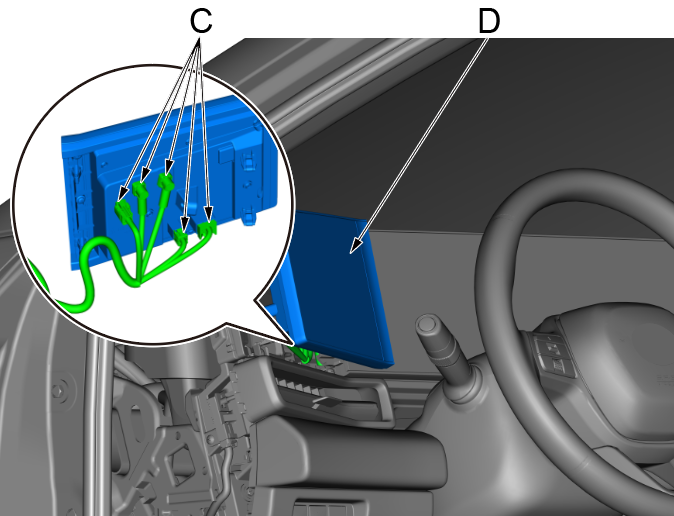 C
D