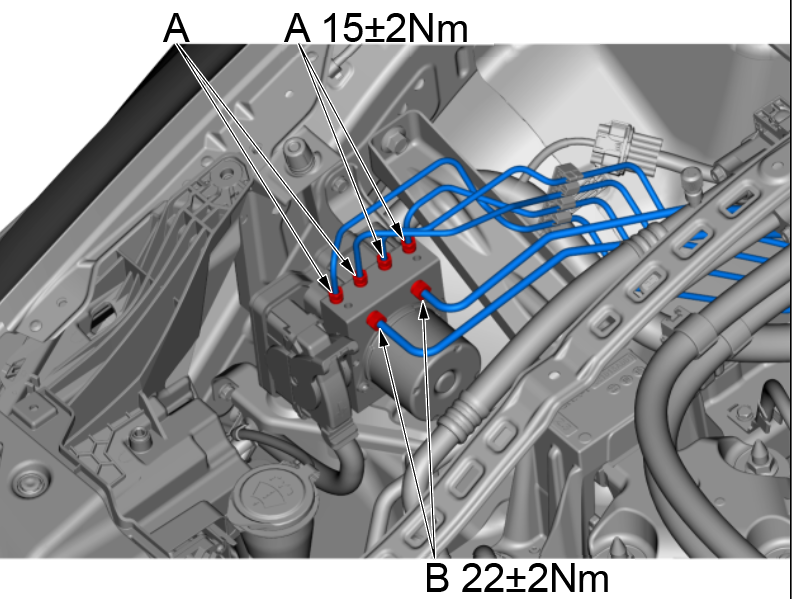 A
A 15±2Nm
B 22±2Nm