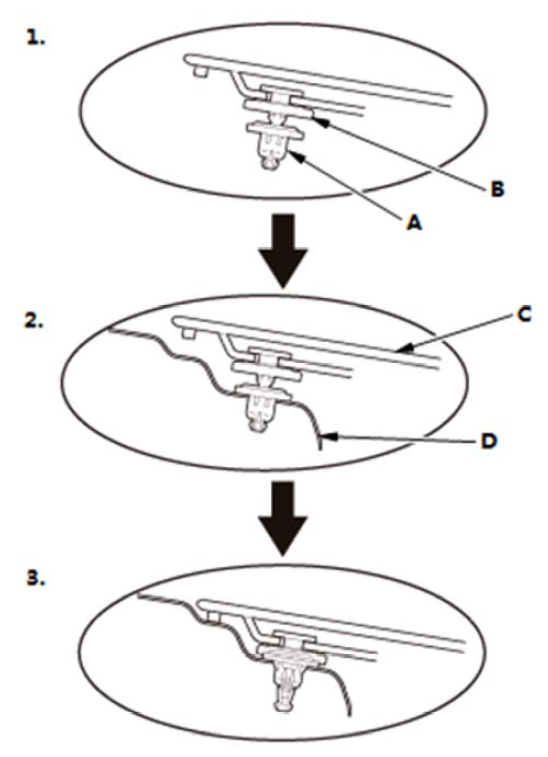 1.

B

A

2.

C

D

3.