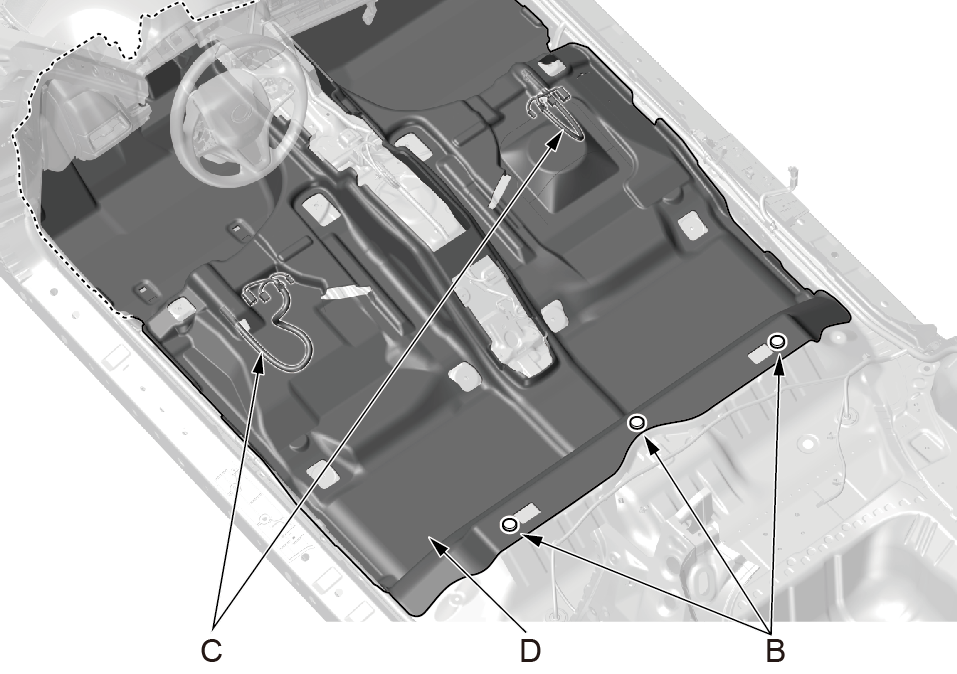 C D B