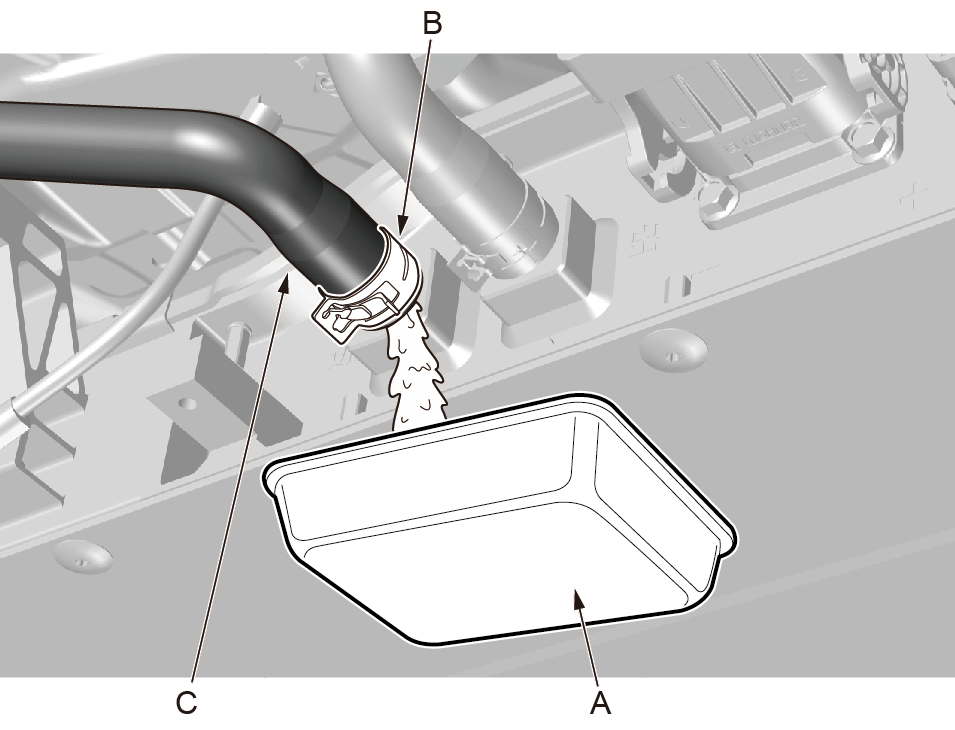 B
C
A