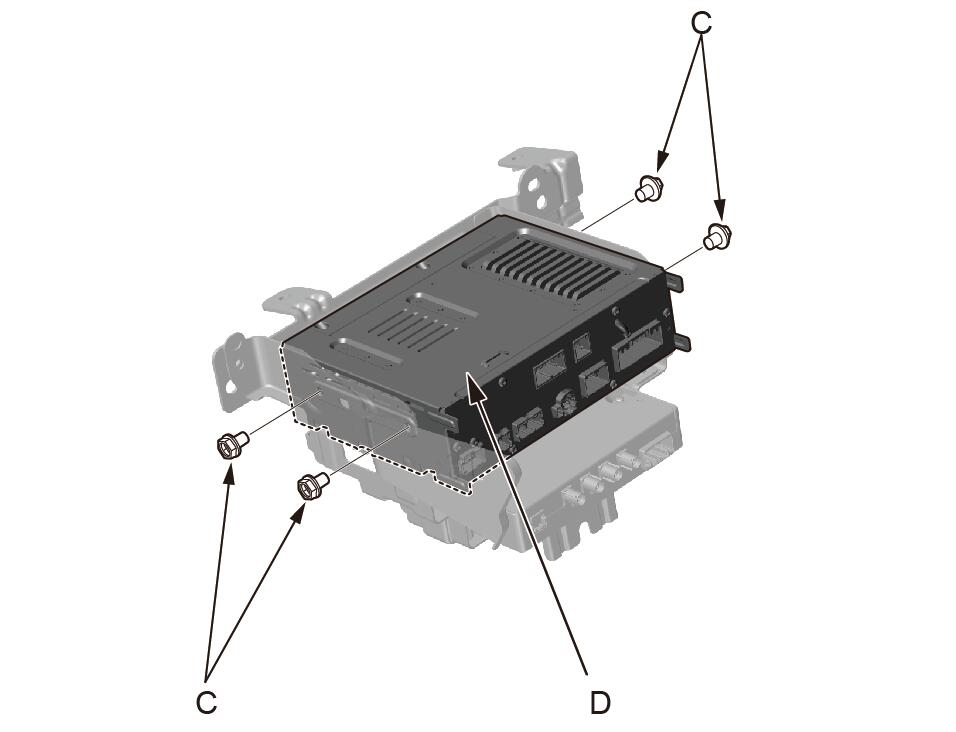 C

C

D