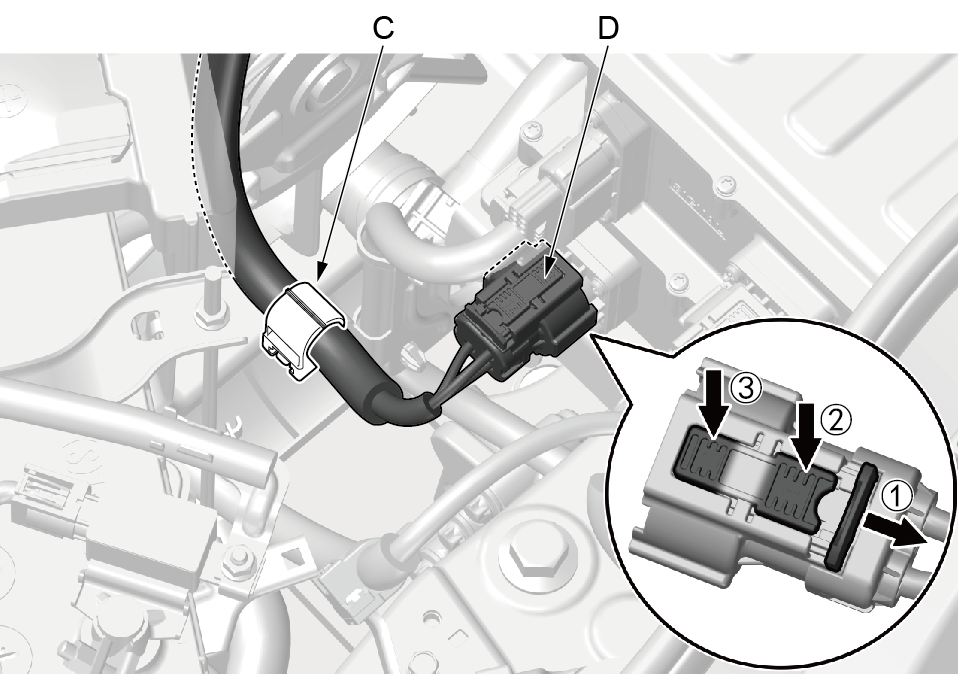 C
D
③
②
①