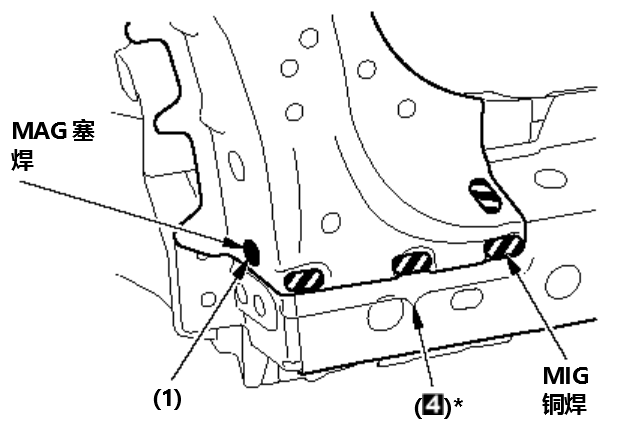 MAG 塞焊

(1)

(4)*

MIG 铜焊