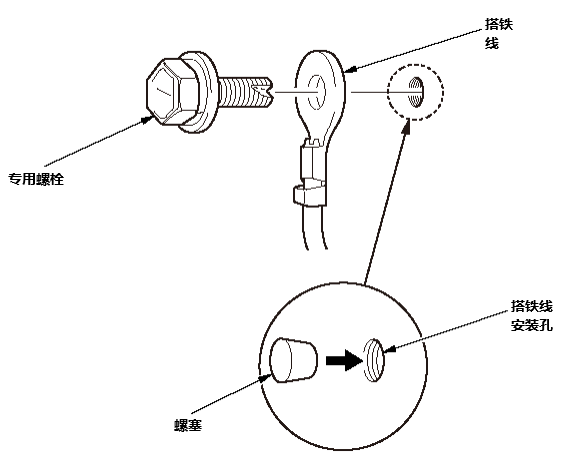 搭铁线

专用螺栓

搭铁线安装孔

螺塞