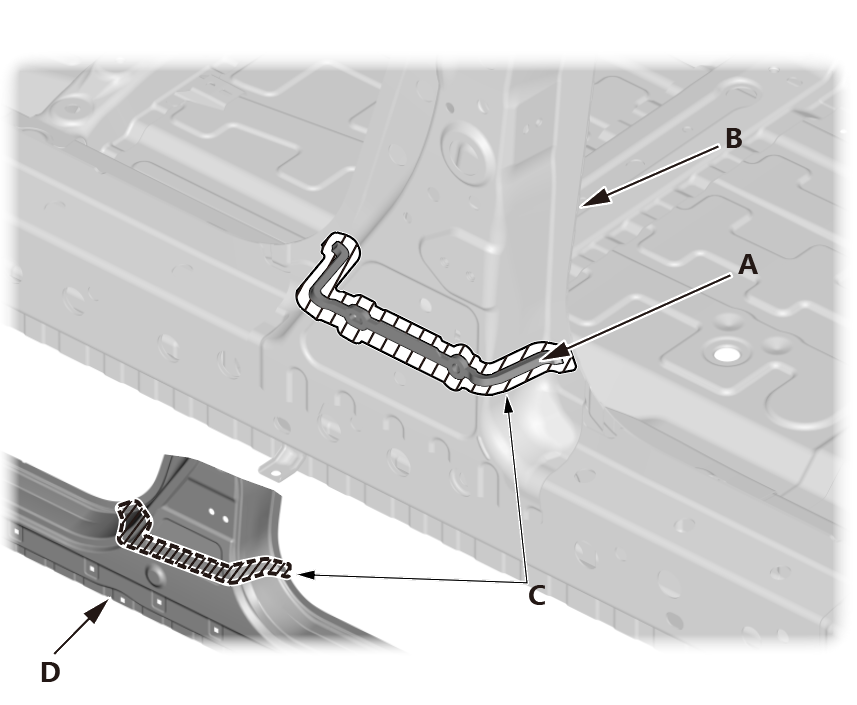 B
A
C
D