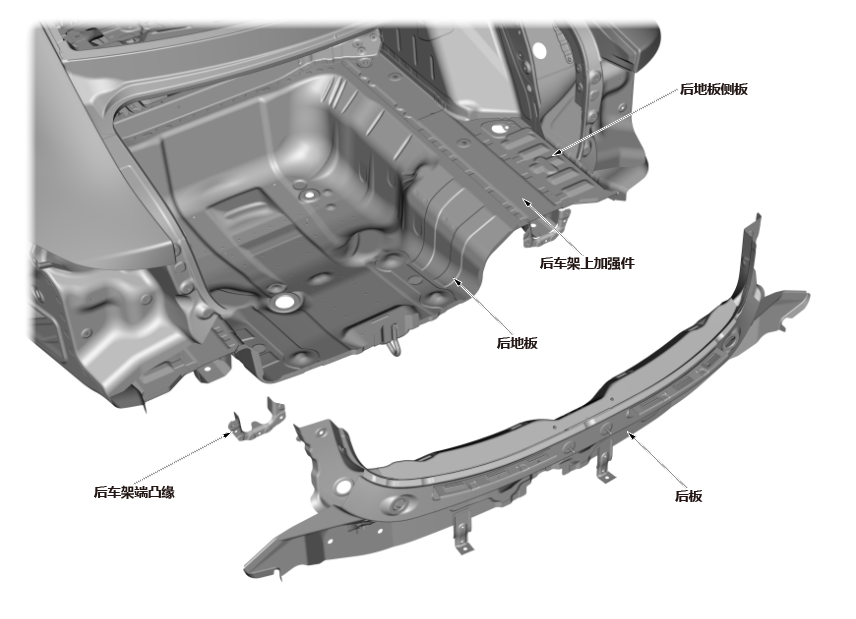 后地板侧板

后车架上加强件

后地板

后车架端凸缘

后板