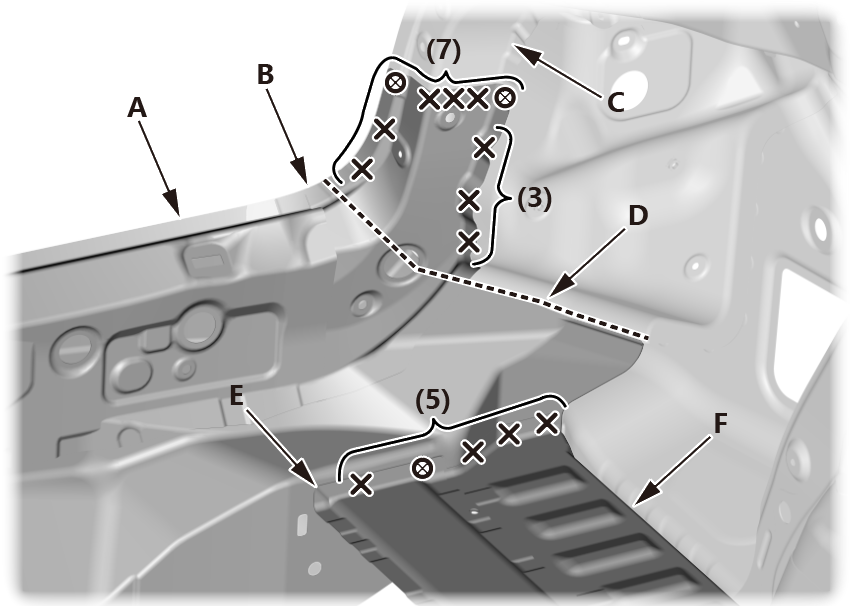 A
B
(7)
C
(3)
D
E
(5)
F