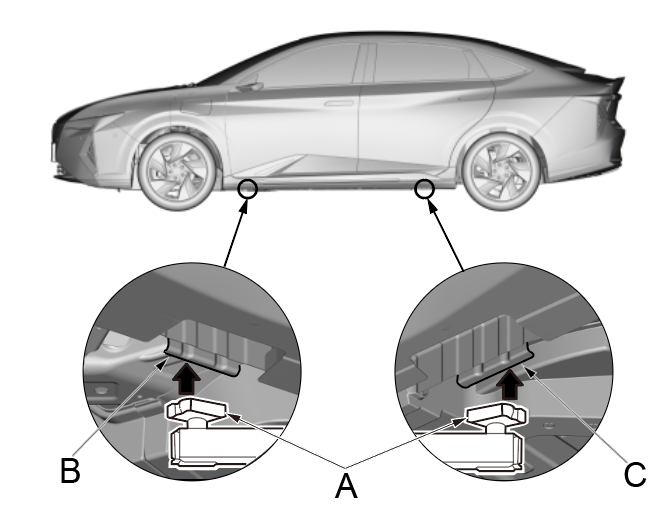 B

A

C