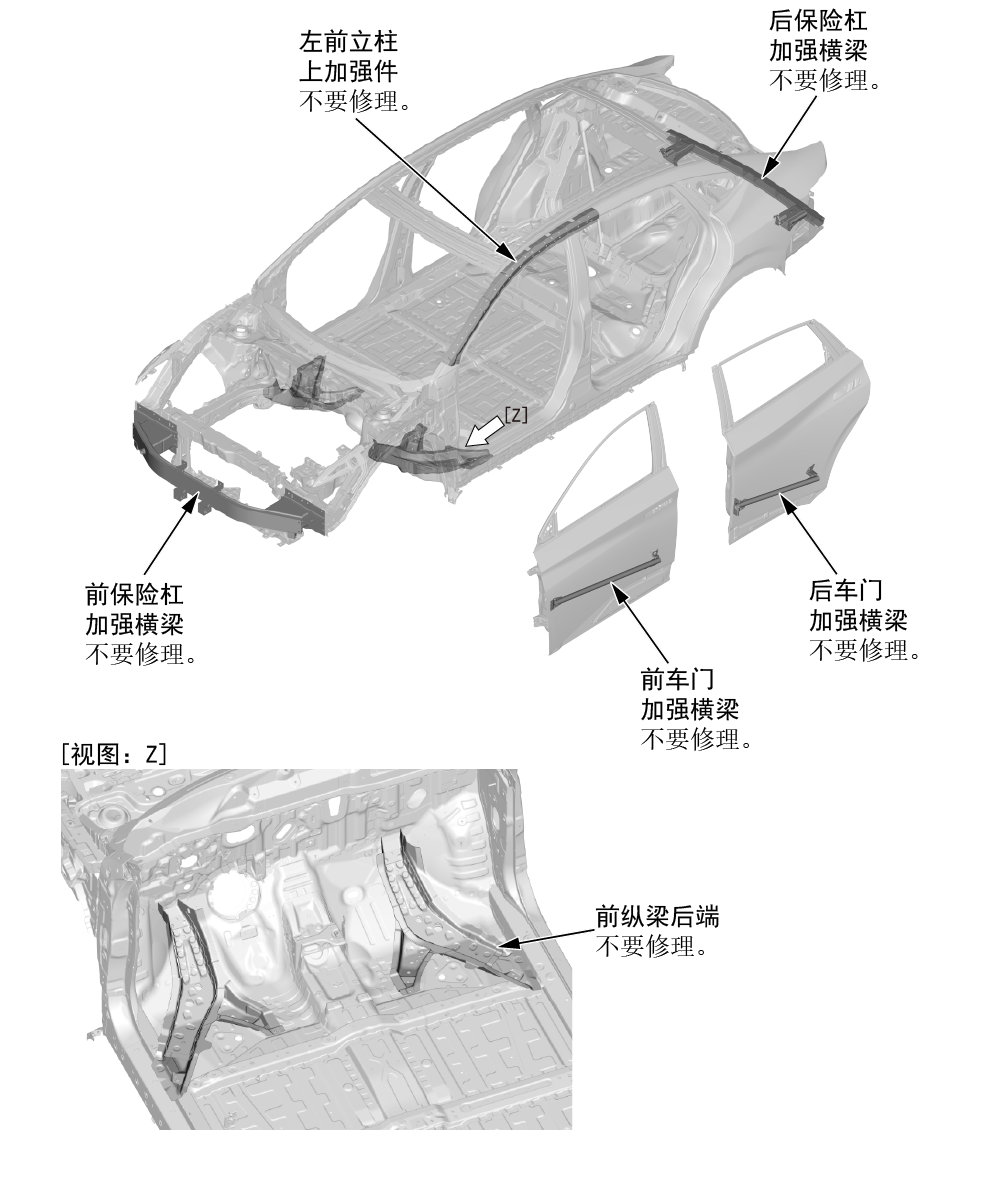 左前立柱
上加强件
不要修理。

后保险杠
加强横梁
不要修理。

[Z]

前保险杠
加强横梁
不要修理。

后车门
加强横梁
不要修理。

前车门
加强横梁
不要修理。

[视图：Z]

前纵梁后端
不要修理。