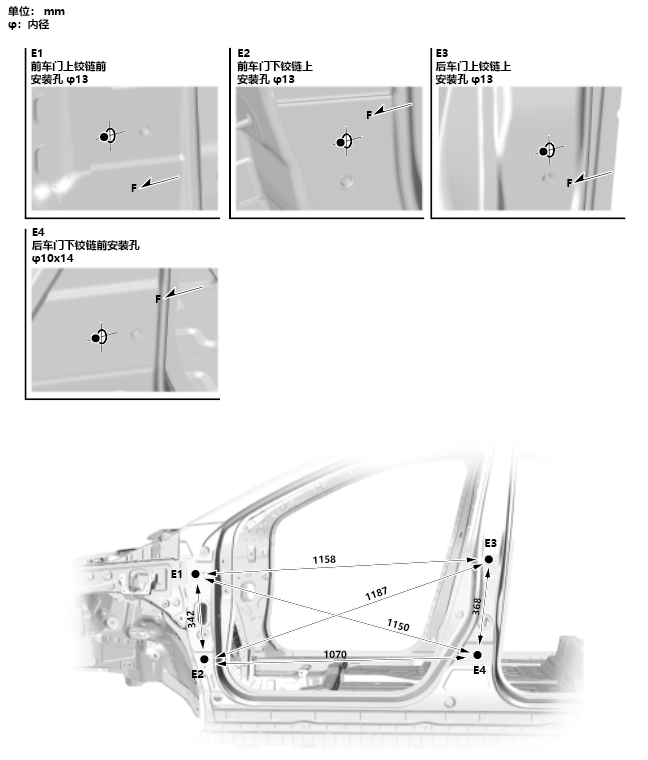 单位： mm
φ：内径

E1
前车门上铰链前
安装孔 φ13

F

E2
前车门下铰链上
安装孔 φ13

F

E3
后车门上铰链上
安装孔 φ13

F

E4
后车门下铰链前安装孔
φ10x14

F

E1
E2
E3
E4
1158
1187
1150
1070
342
368