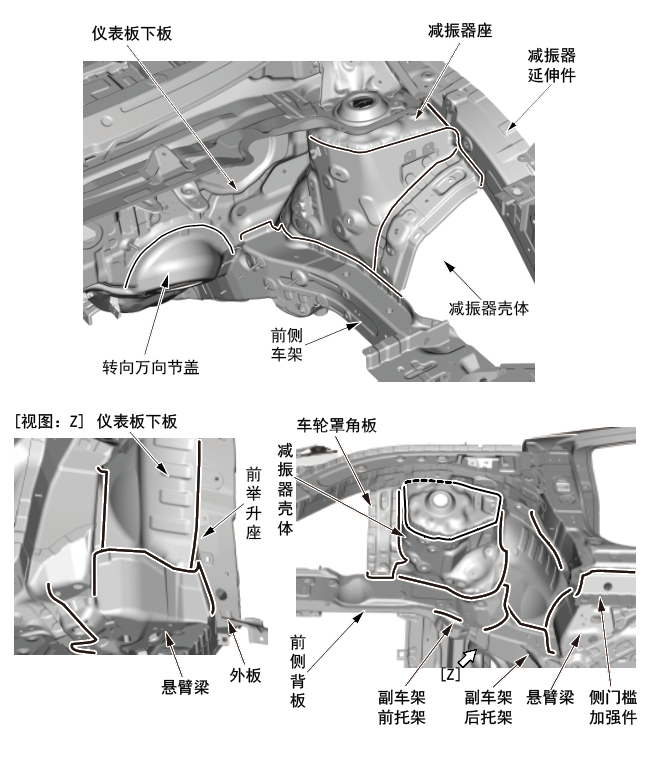 仪表板下板

减振器座

减振器延伸件

减振器壳体

前侧车架

转向万向节盖

[视图：Z] 仪表板下板

前举升座

悬臂梁

外板

车轮罩角板

减振器壳体

前侧背板

副车架前托架

[Z]

副车架后托架

悬臂梁

侧门槛加强件