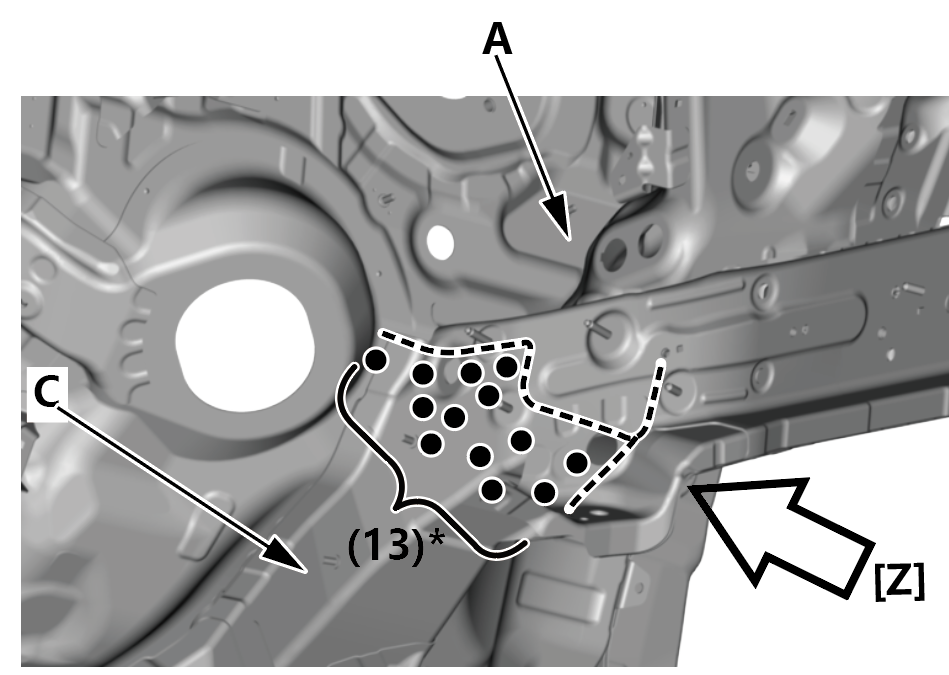 A
C
(13)*
[Z]