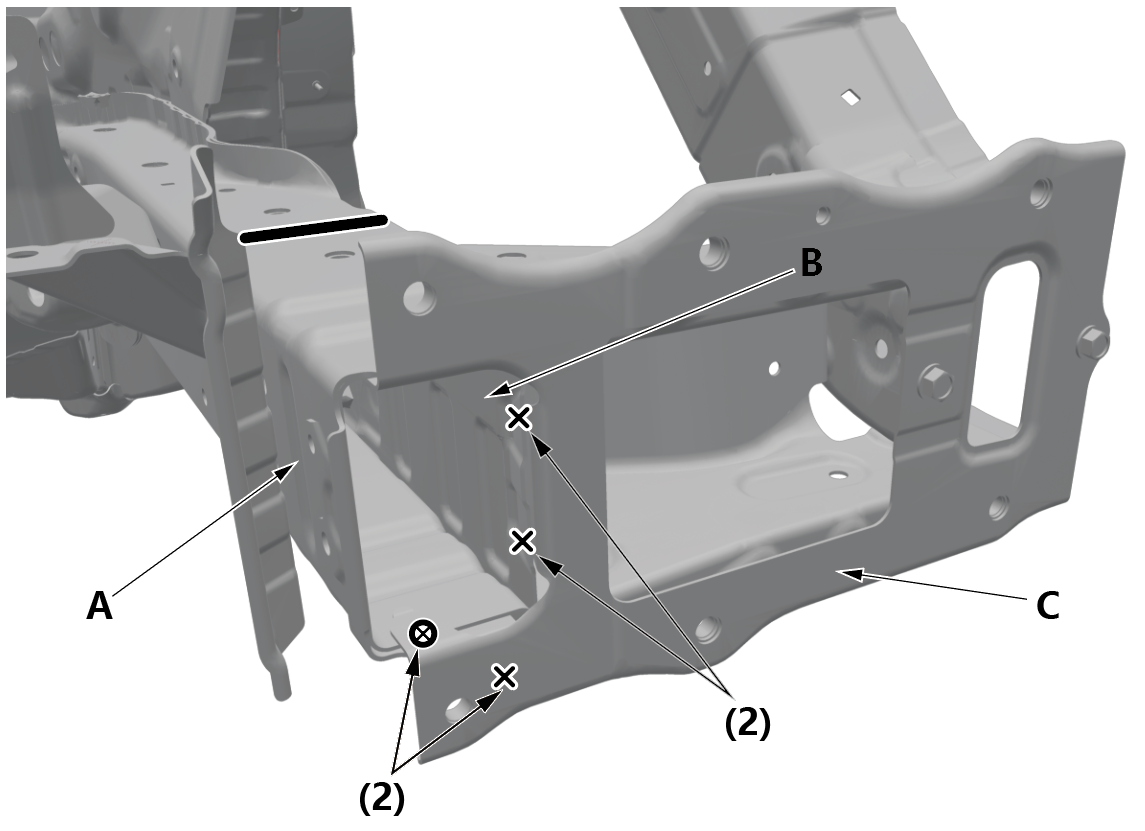 B
A
C
(2)
(2)