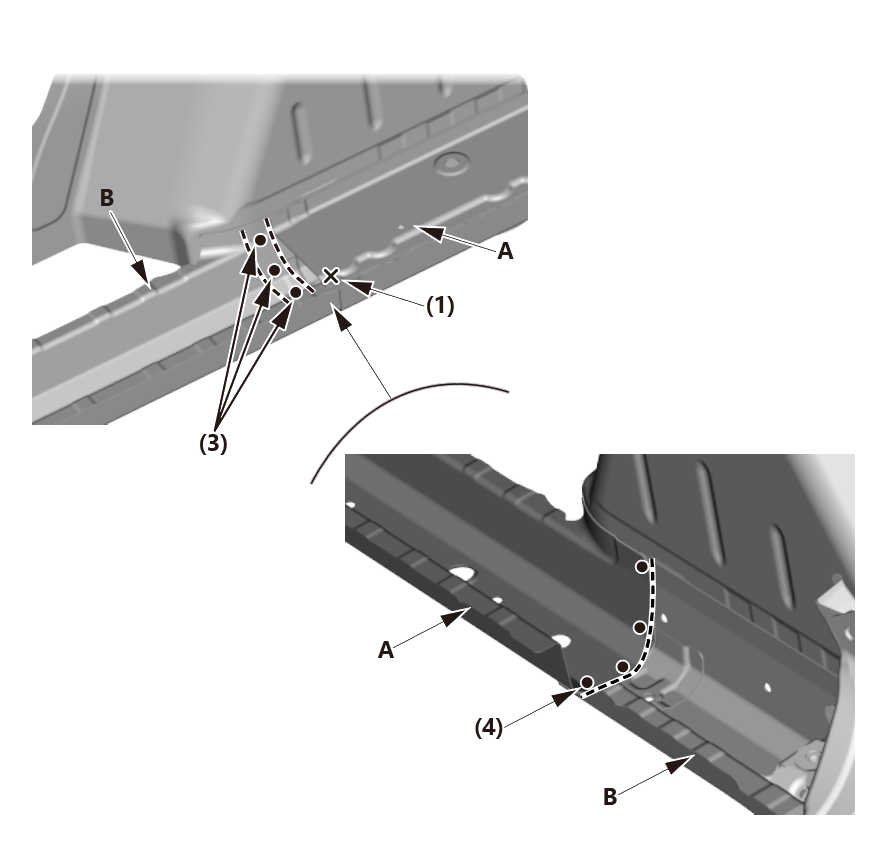 B
A
(1)
(3)
A
(4)
B