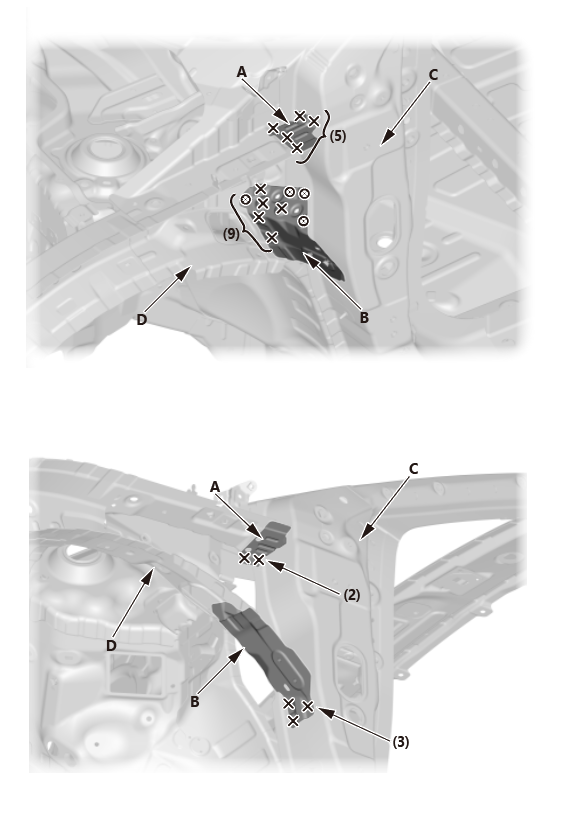 A
C
(5)
(9)
D
B

A
C
(2)
D
B
(3)