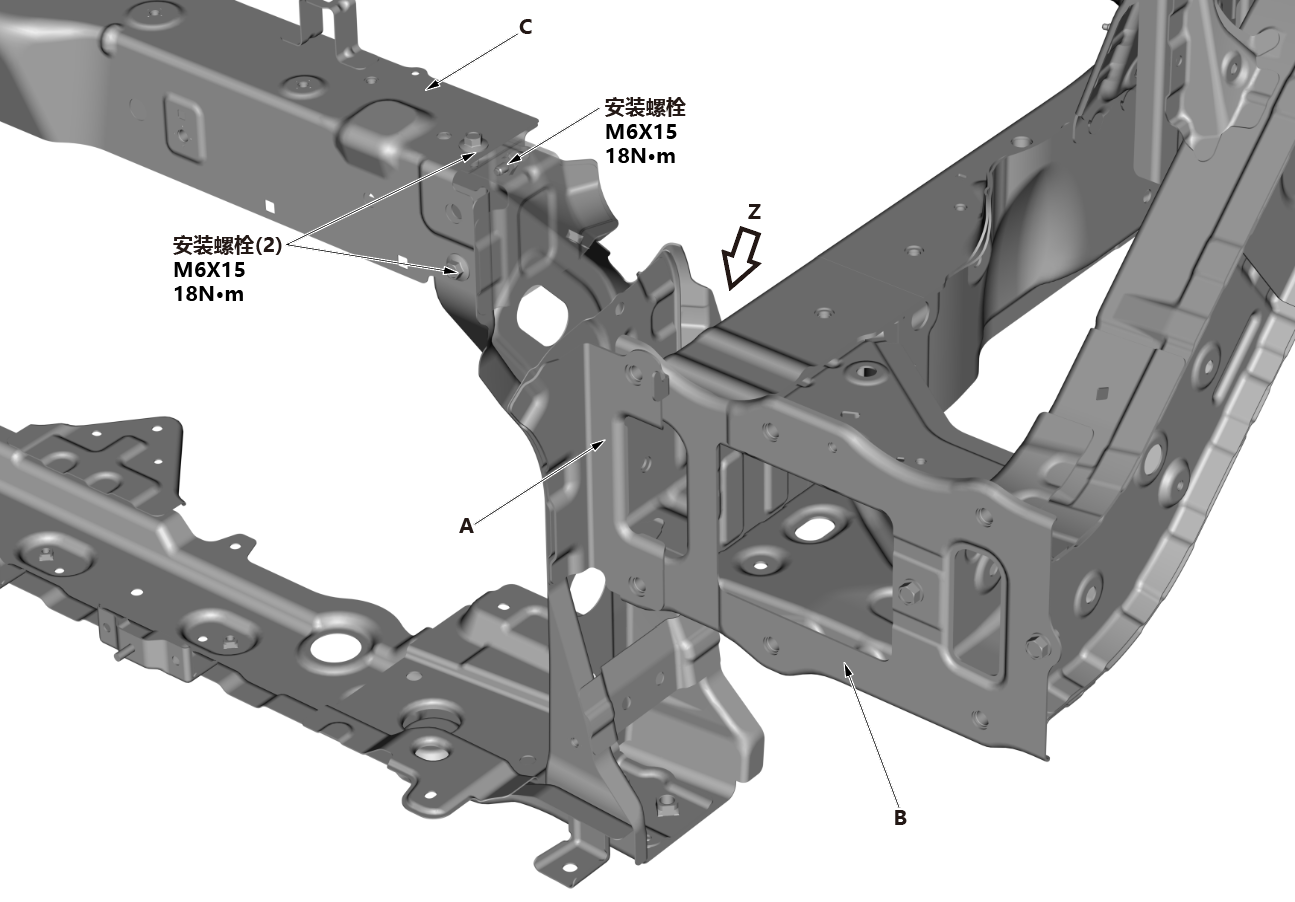 C

安装螺栓
M6X15
18N•m

Z

安装螺栓(2)
M6X15
18N•m

A

B