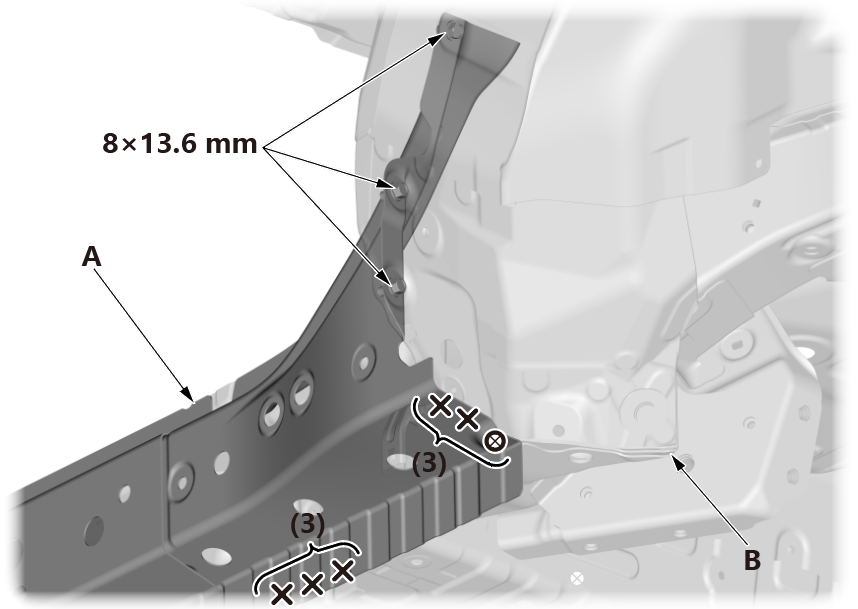 8×13.6 mm

A

(3)

(3)

B