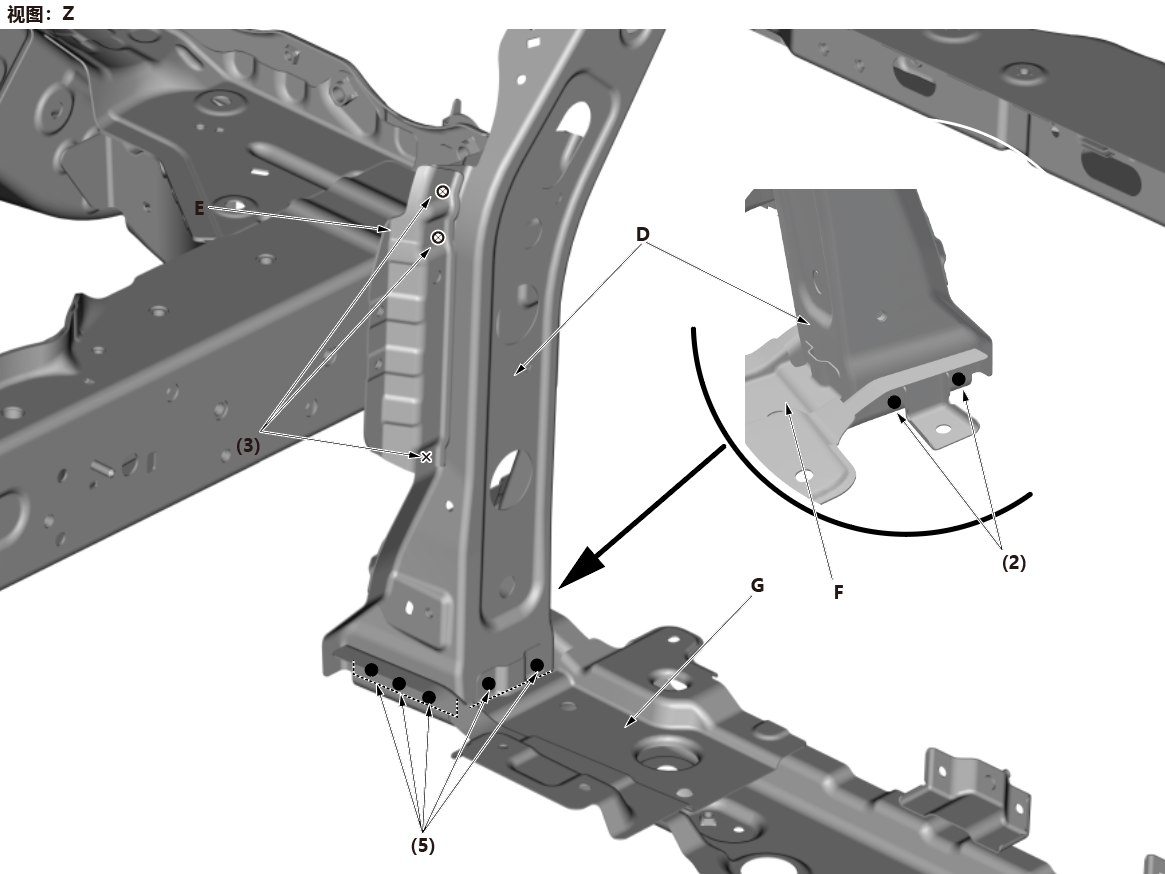 视图：Z

E

D

(3)

(2)

F

G

(5)