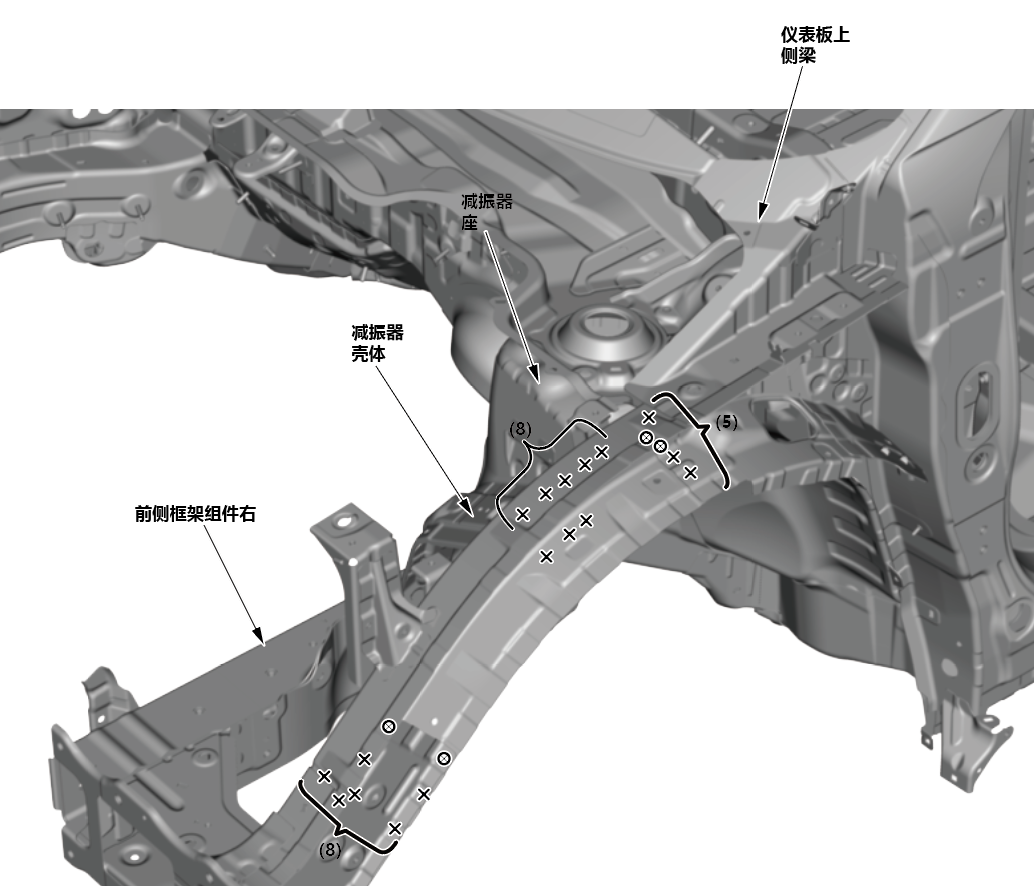 仪表板上侧梁

减振器座

减振器壳体

(8)

(5)

前侧框架组件右

(8)