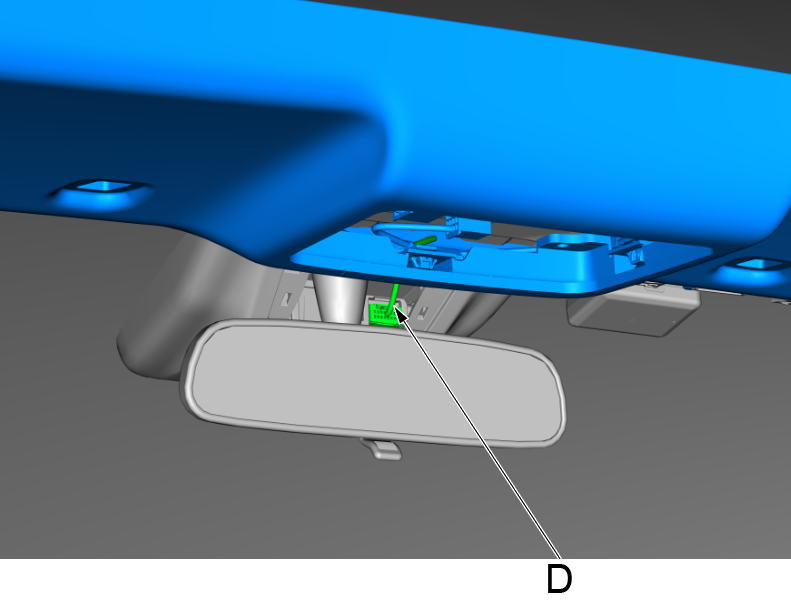 D