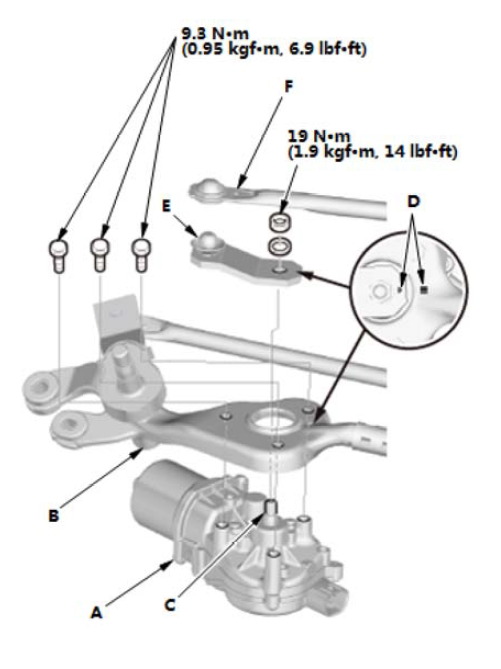 9.3 N•m
(0.95 kgf•m, 6.9 lbf•ft)

F

19 N•m
(1.9 kgf•m, 14 lbf•ft)

E

D

B

A

C