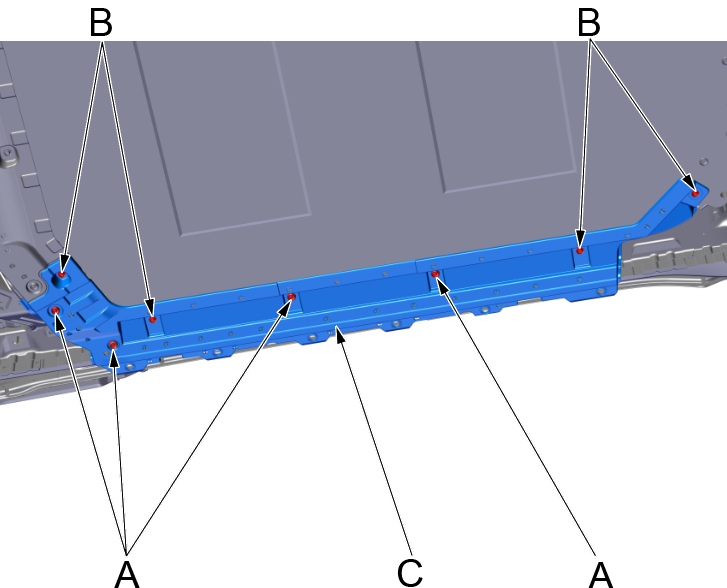 B
B
A
C
A