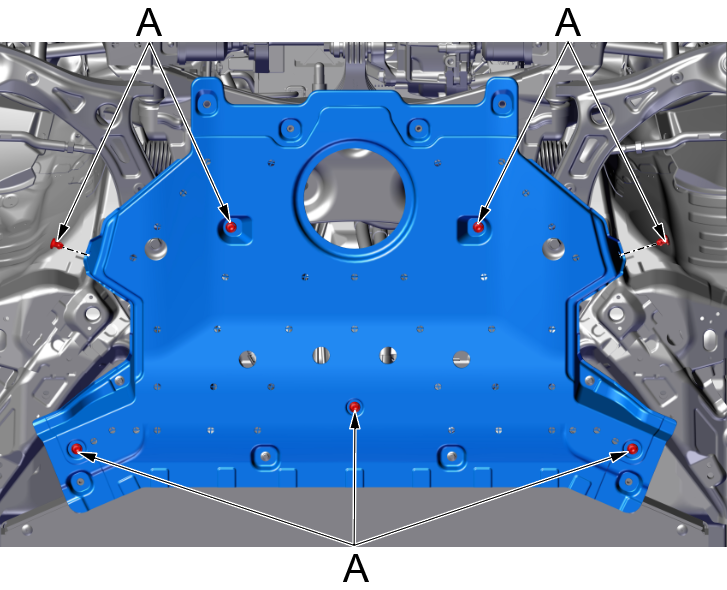 A
A
A