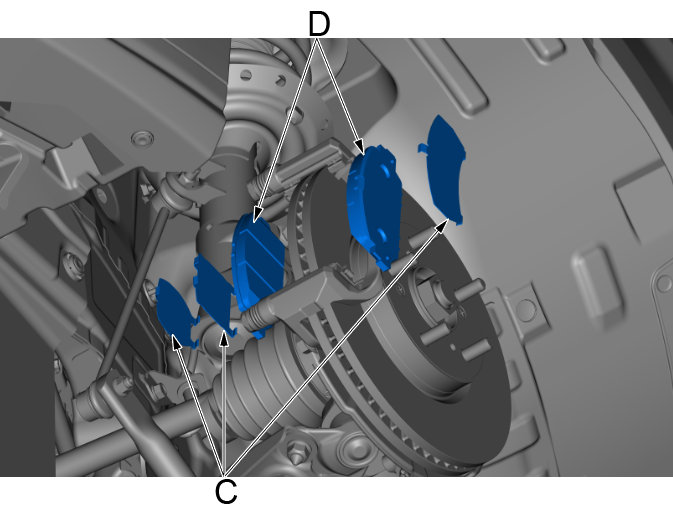 D
C